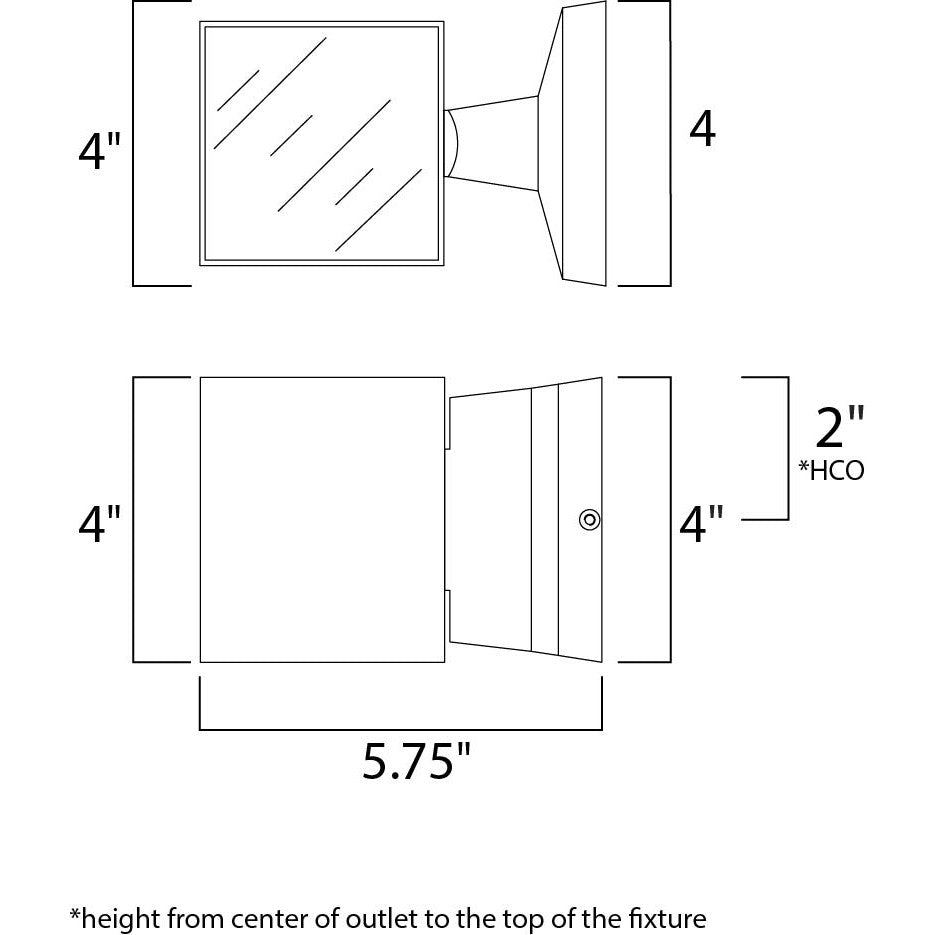 4"

4

4"

4"

2"
*HCO

5.75"

*height from center of outlet to the top of the fixture