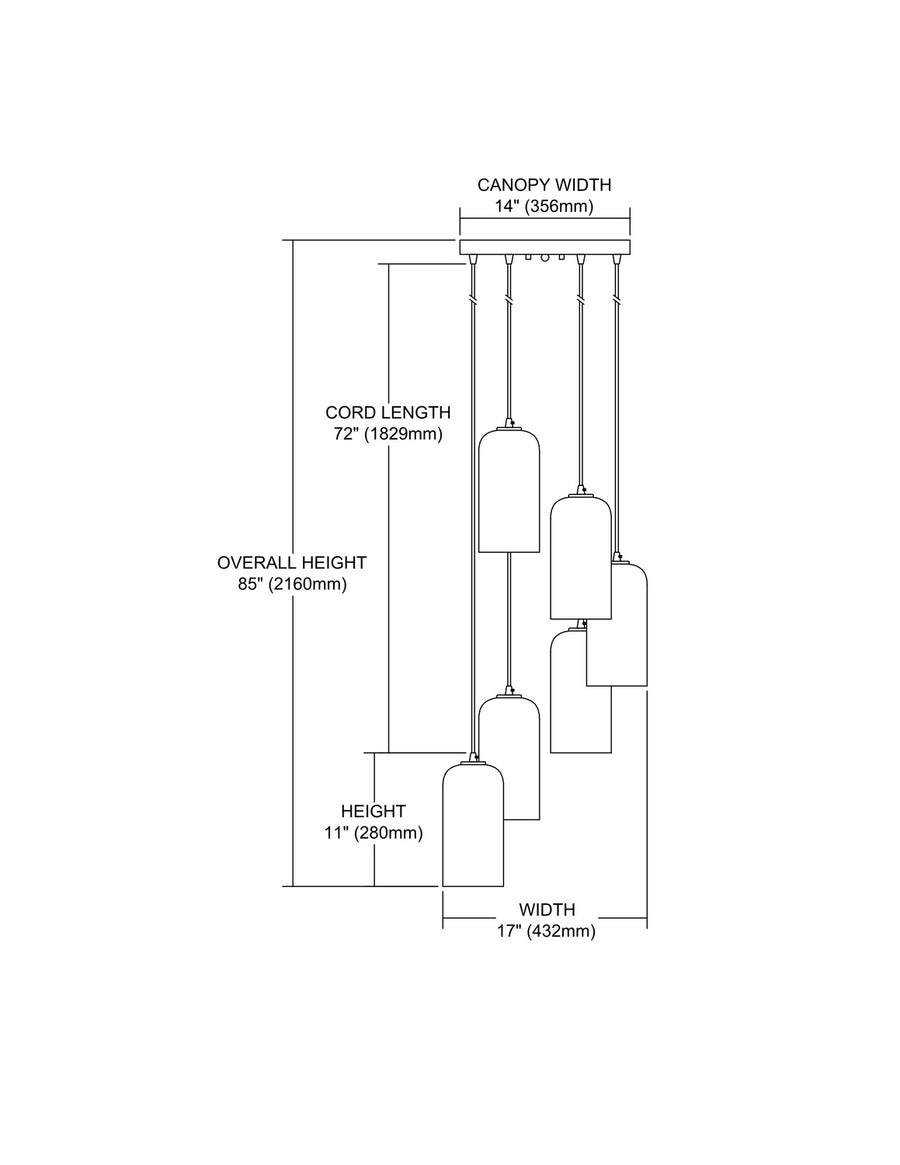 CANOPY WIDTH
14" (356mm)

CORD LENGTH
72" (1829mm)

OVERALL HEIGHT
85" (2160mm)

HEIGHT
11" (280mm)

WIDTH
17" (432mm)