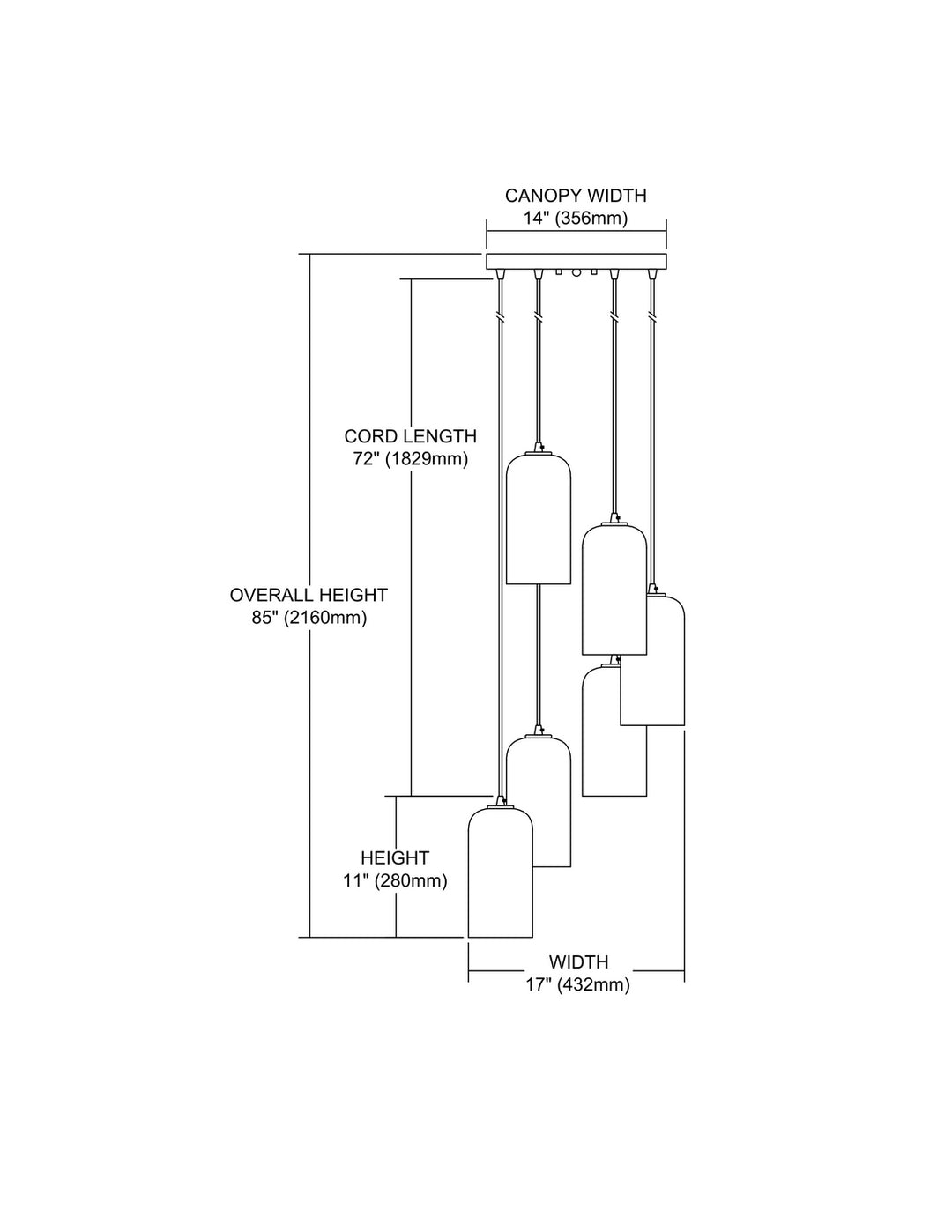 CANOPY WIDTH
14" (356mm)

CORD LENGTH
72" (1829mm)

OVERALL HEIGHT
85" (2160mm)

HEIGHT
11" (280mm)

WIDTH
17" (432mm)