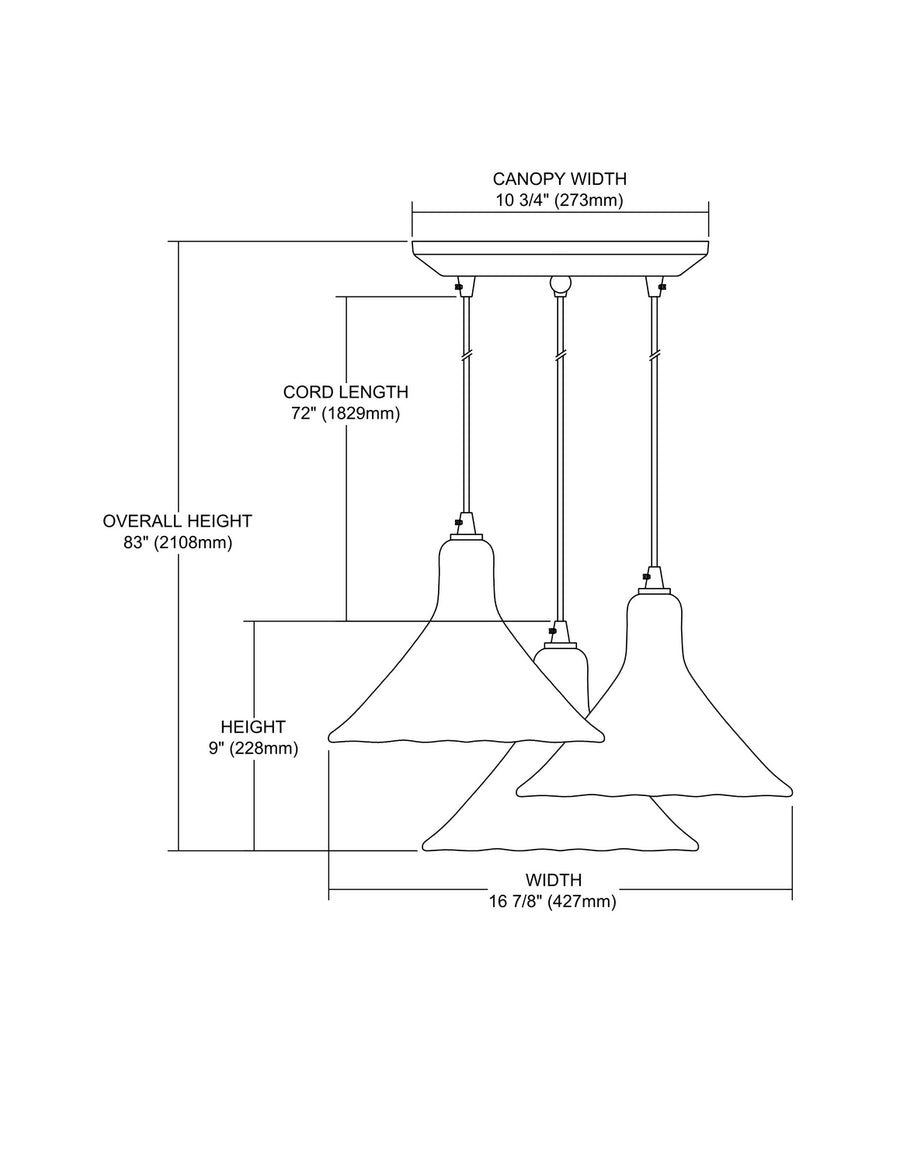 CANOPY WIDTH
10 3/4" (273mm)

CORD LENGTH
72" (1829mm)

OVERALL HEIGHT
83" (2108mm)

HEIGHT
9" (228mm)

WIDTH
16 7/8" (427mm)