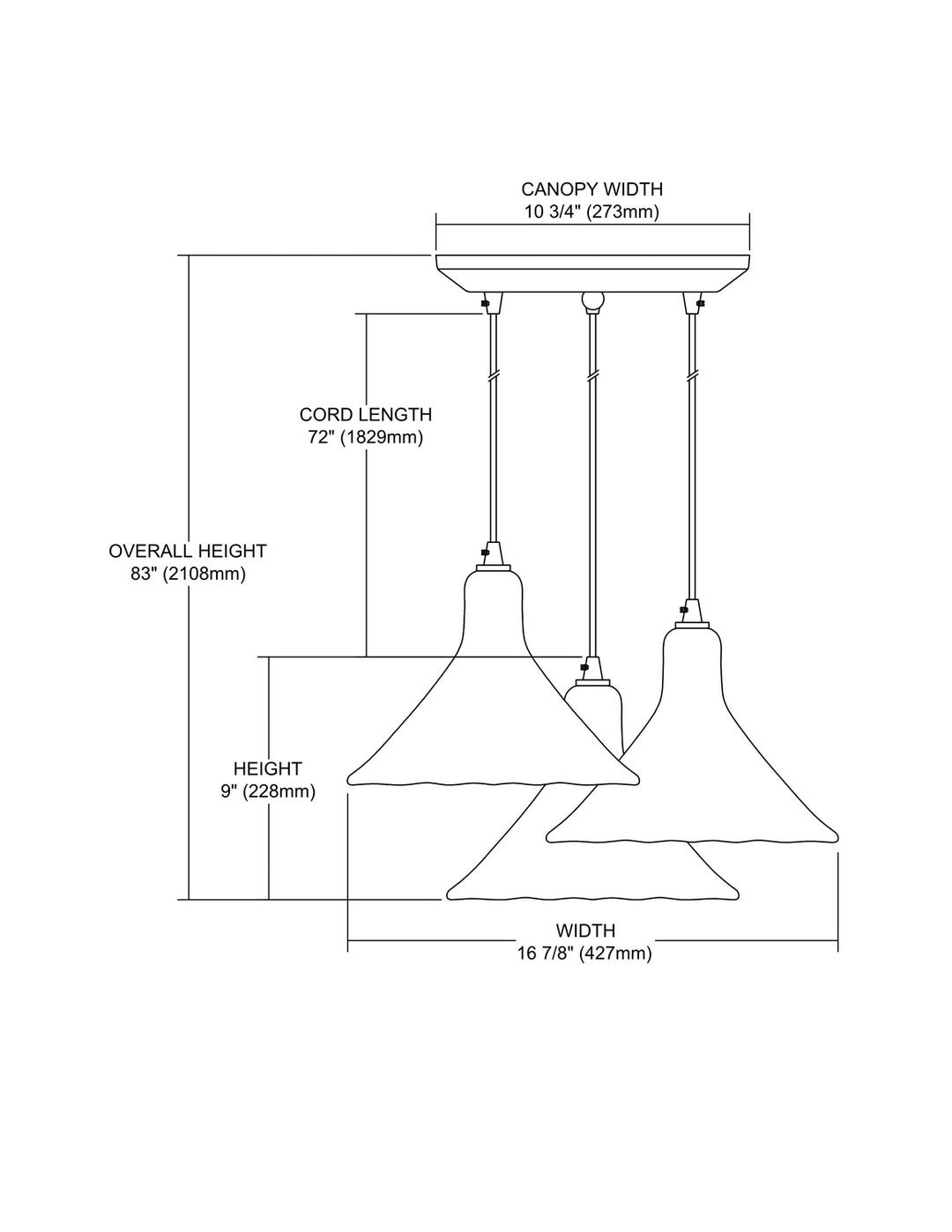 CANOPY WIDTH
10 3/4" (273mm)

CORD LENGTH
72" (1829mm)

OVERALL HEIGHT
83" (2108mm)

HEIGHT
9" (228mm)

WIDTH
16 7/8" (427mm)